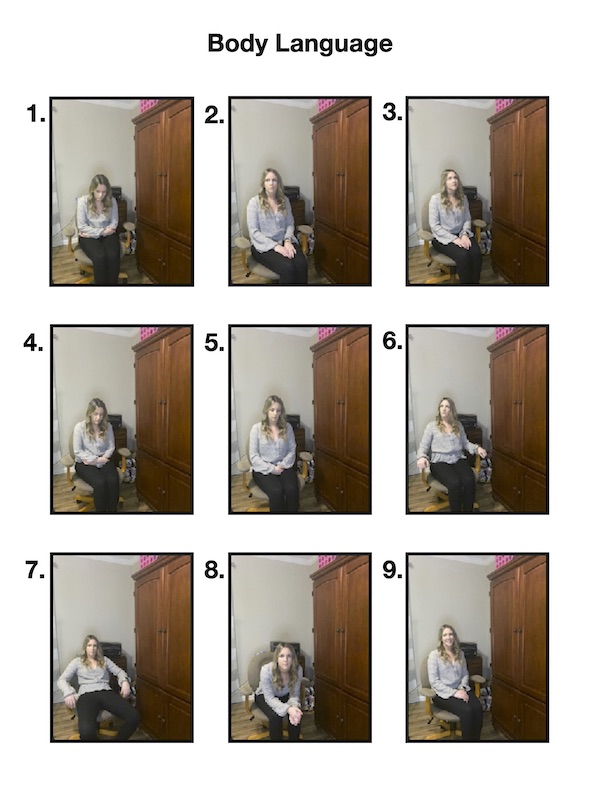 Body Language

1.

2.

3.

4.

5.

6.

7.

8.

9.