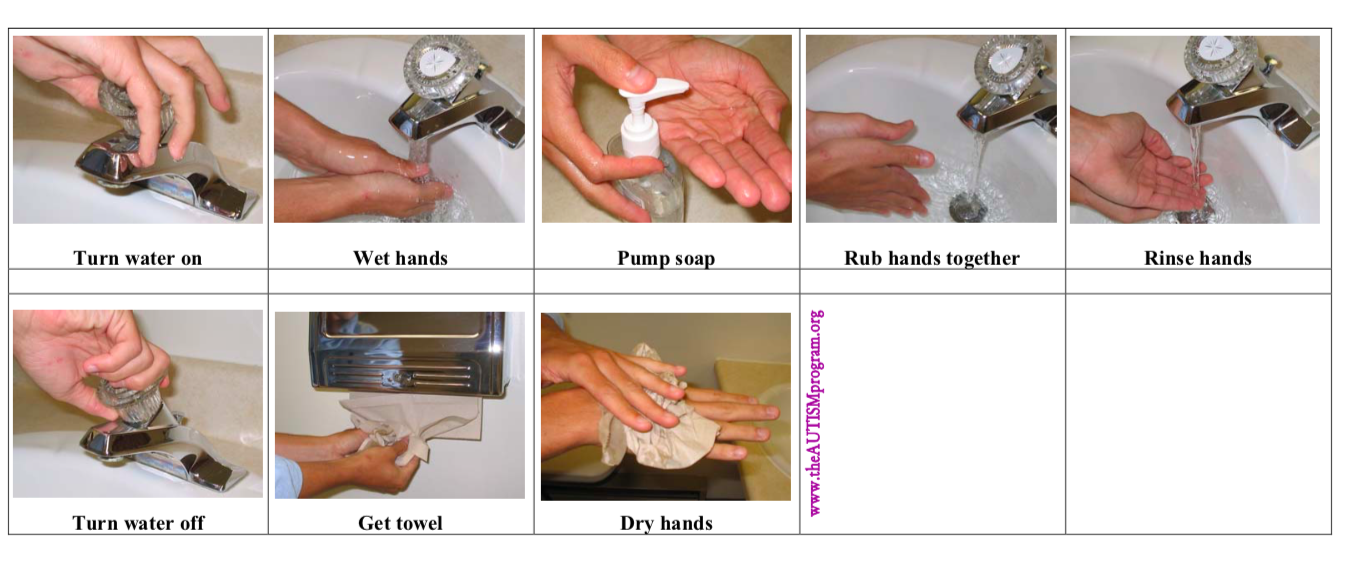 | Turn water on | Wet hands | Pump soap | Rub hands together | Rinse hands |
|---|---|---|---|---|
| | | | | |
| Turn water off | Get towel | Dry hands | www.theAUTISMprogram.org | |