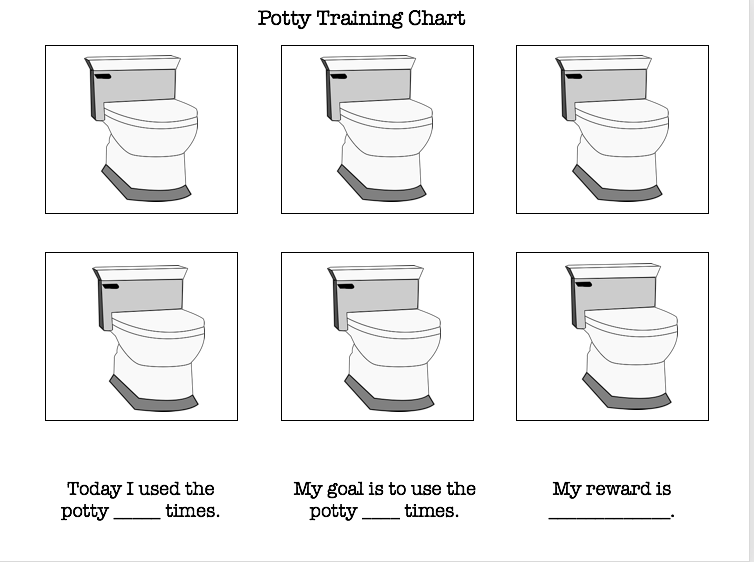 Potty Training Chart

Today I used the potty _____ times.

My goal is to use the potty ____ times.

My reward is _____________.