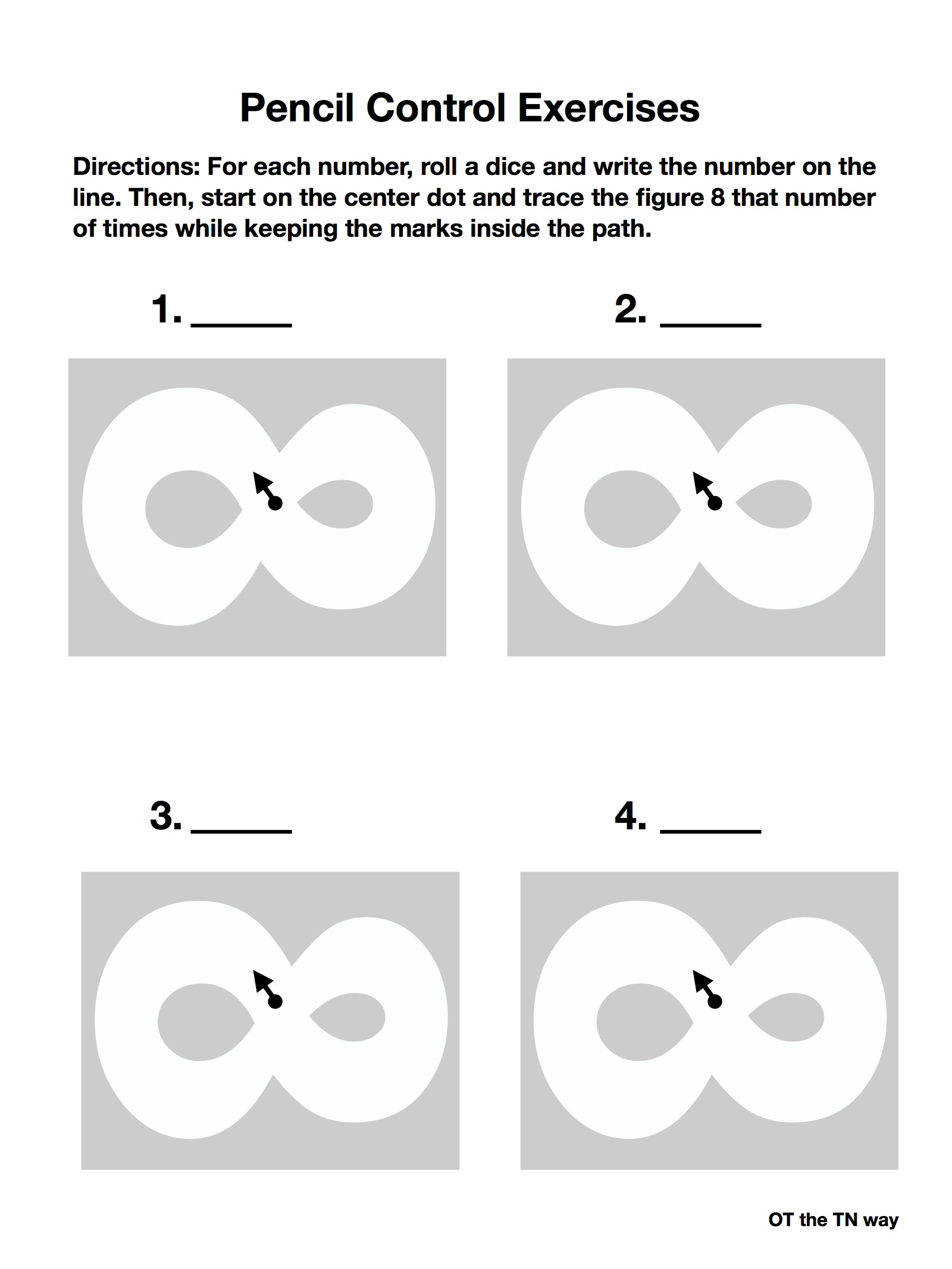 Pencil Control Exercises

Directions: For each number, roll a dice and write the number on the line. Then, start on the center dot and trace the figure 8 that number of times while keeping the marks inside the path.

1. _____

2. _____

3. _____

4. _____

OT the TN way